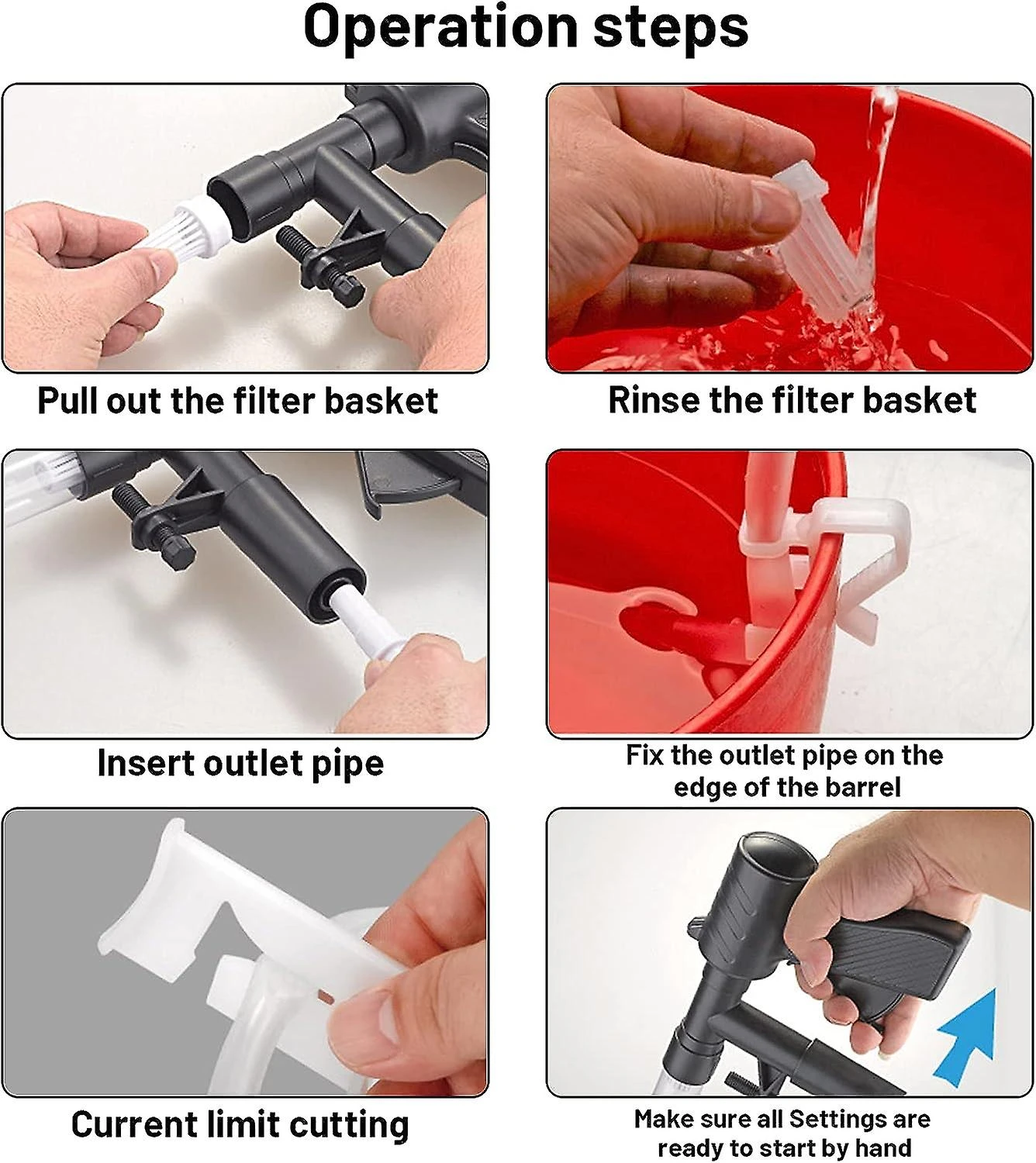 Operation steps

Pull out the filter basket

Rinse the filter basket

Insert outlet pipe

Fix the outlet pipe on the edge of the barrel

Current limit cutting

Make sure all Settings are ready to start by hand