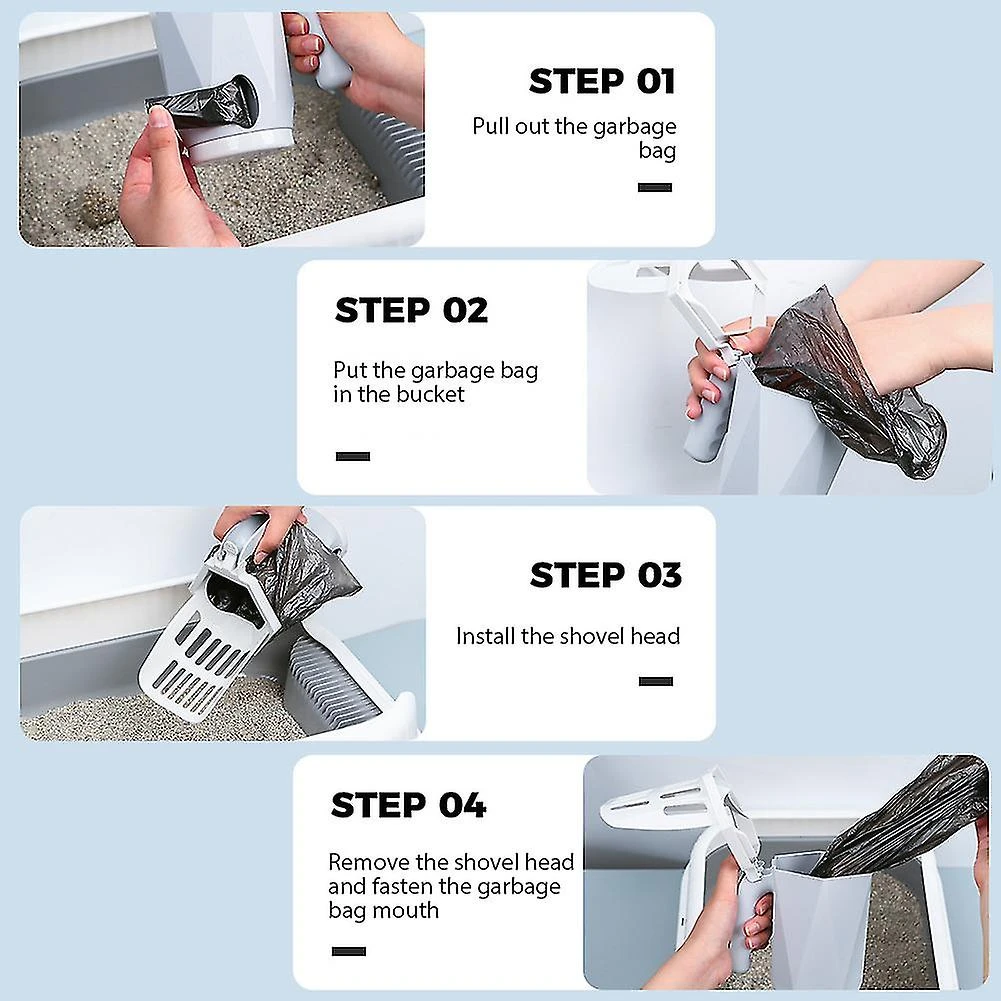 STEP 01

Pull out the garbage bag

STEP 02

Put the garbage bag in the bucket

STEP 03

Install the shovel head

STEP 04

Remove the shovel head and fasten the garbage bag mouth