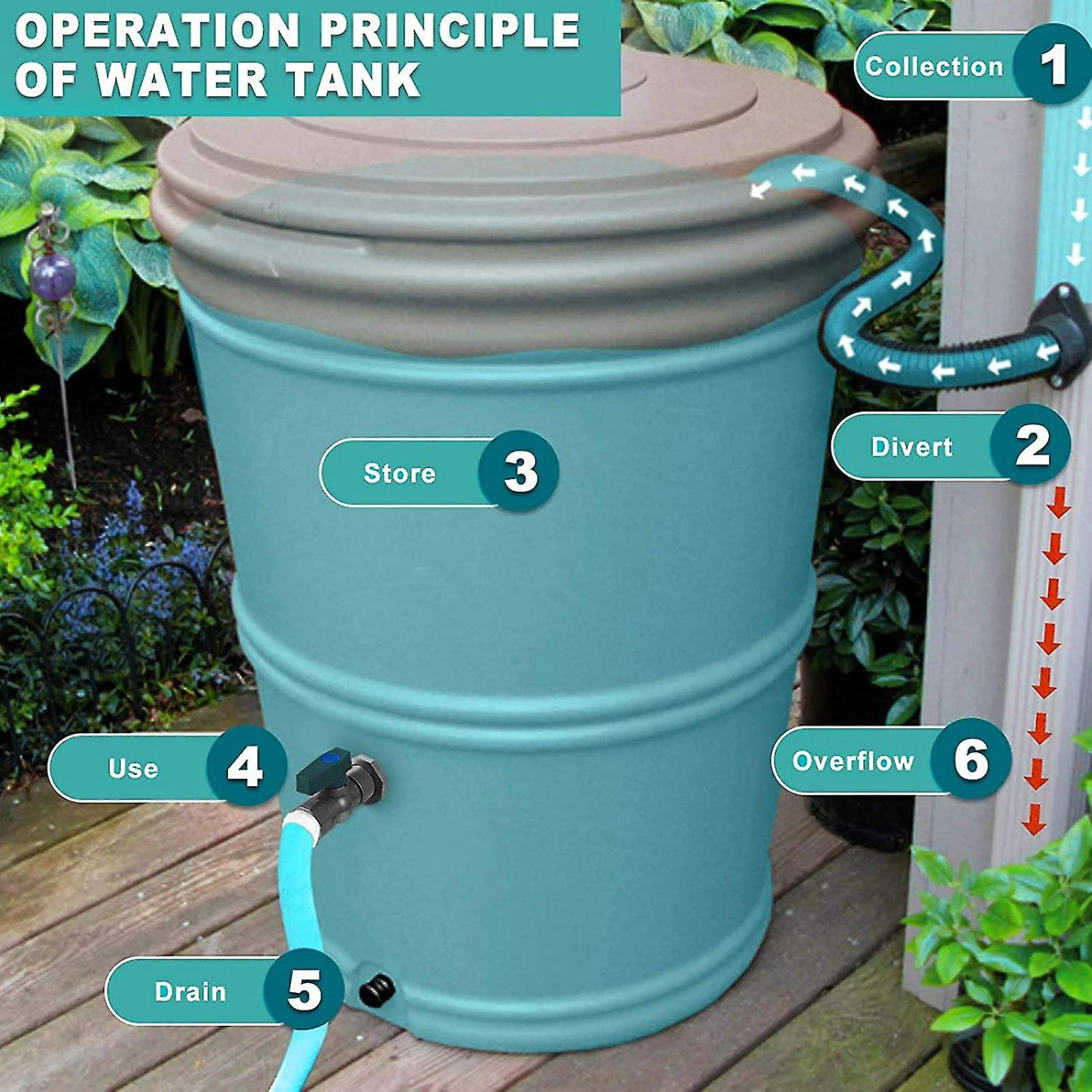 OPERATION PRINCIPLE OF WATER TANK

Collection 1

Divert 2

Store 3

Use 4

Drain 5

Overflow 6