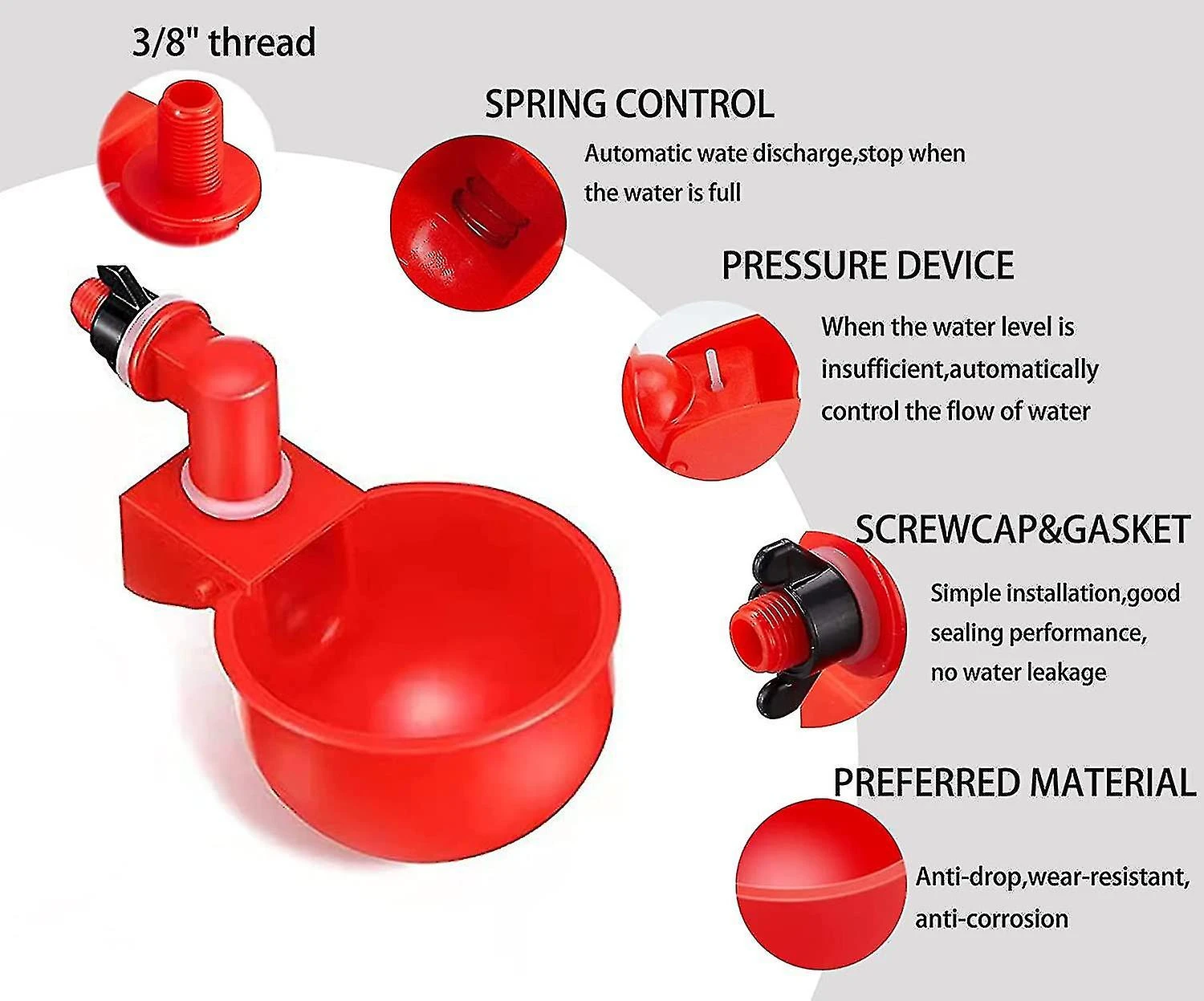 3/8" thread

SPRING CONTROL

Automatic wate discharge,stop when the water is full

PRESSURE DEVICE

When the water level is insufficient,automatically control the flow of water

SCREWCAP&GASKET

Simple installation,good sealing performance, no water leakage

PREFERRED MATERIAL

Anti-drop,wear-resistant, anti-corrosion