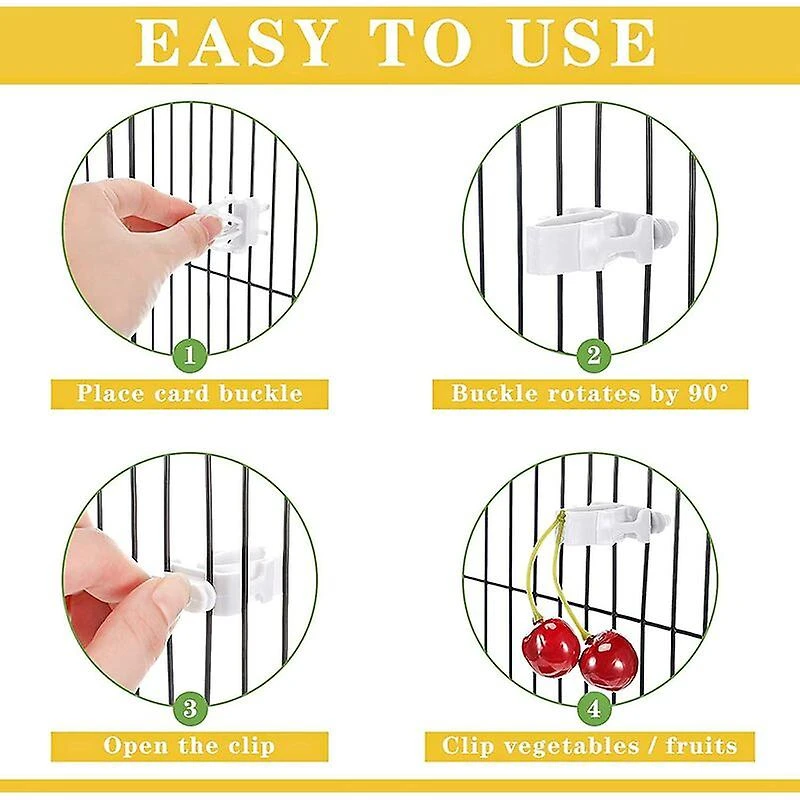 EASY TO USE

1

Place card buckle

2

Buckle rotates by 90°

3

Open the clip

4

Clip vegetables / fruits