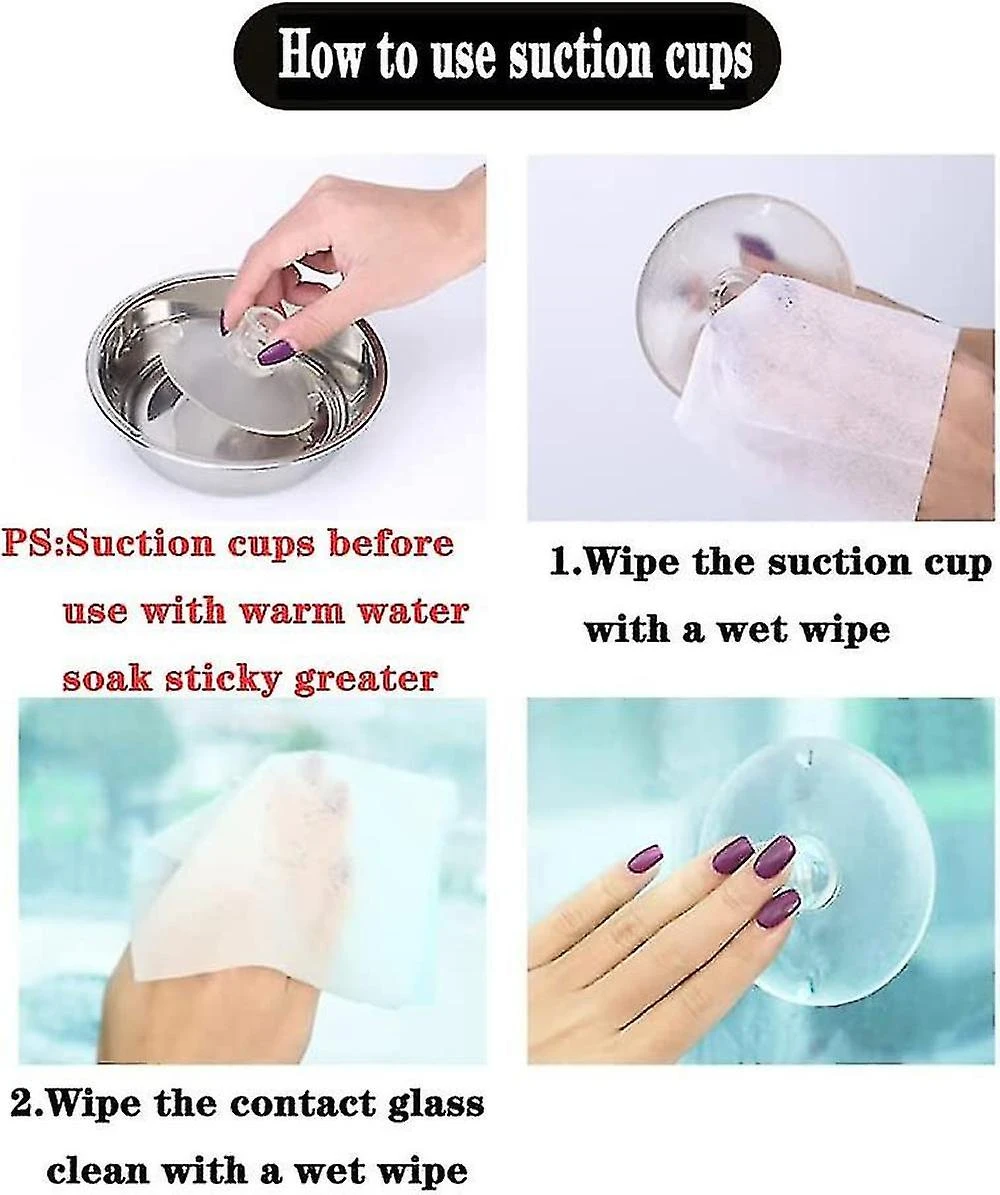 How to use suction cups

PS:Suction cups before use with warm water soak sticky greater

1.Wipe the suction cup with a wet wipe

2.Wipe the contact glass clean with a wet wipe