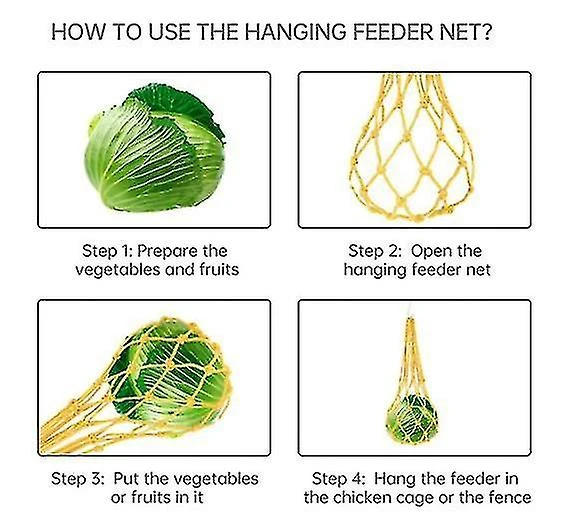 HOW TO USE THE HANGING FEEDER NET?

Step 1: Prepare the vegetables and fruits

Step 2: Open the hanging feeder net

Step 3: Put the vegetables or fruits in it

Step 4: Hang the feeder in the chicken cage or the fence