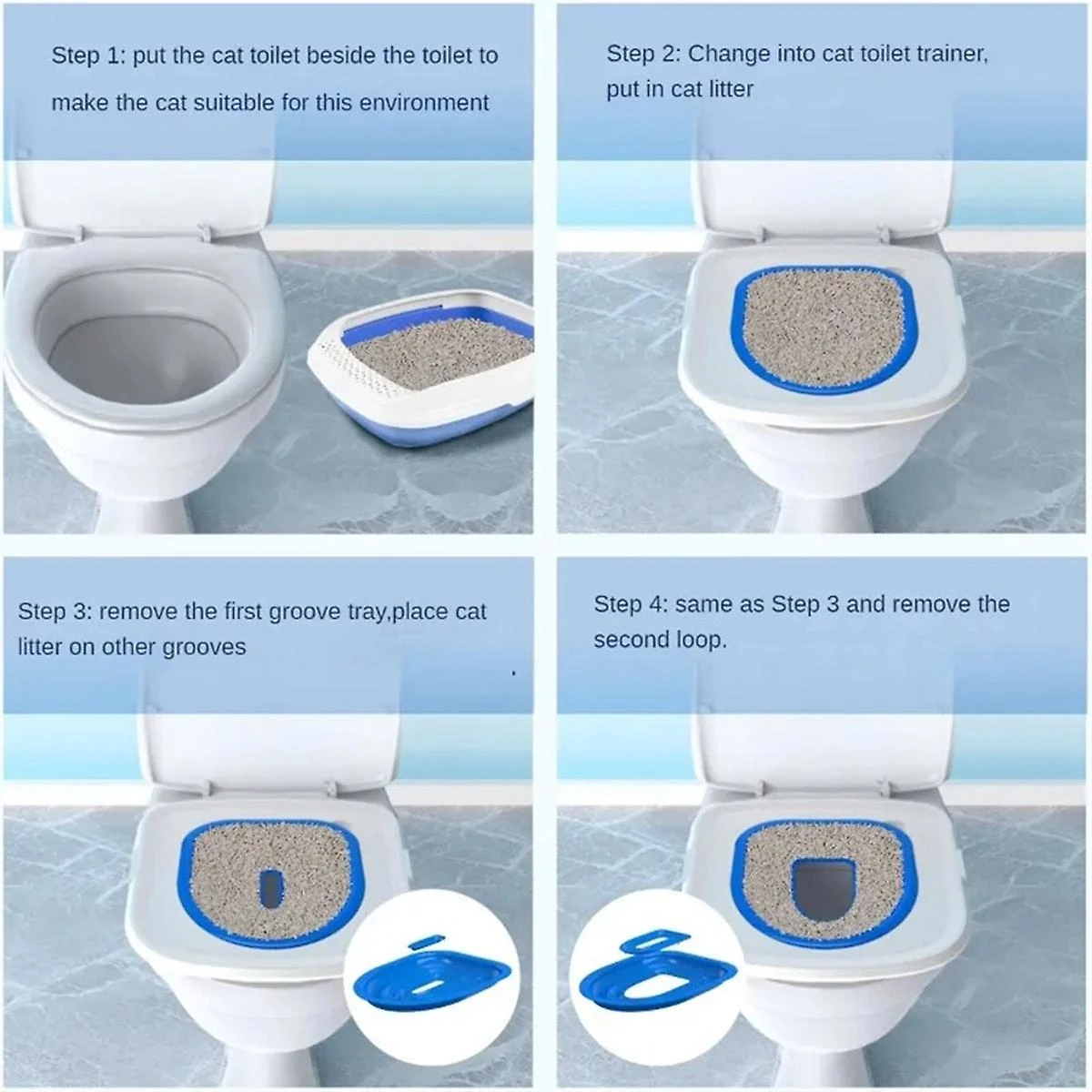 Step 1: put the cat toilet beside the toilet to make the cat suitable for this environment

Step 2: Change into cat toilet trainer, put in cat litter

Step 3: remove the first groove tray,place cat litter on other grooves

Step 4: same as Step 3 and remove the second loop.