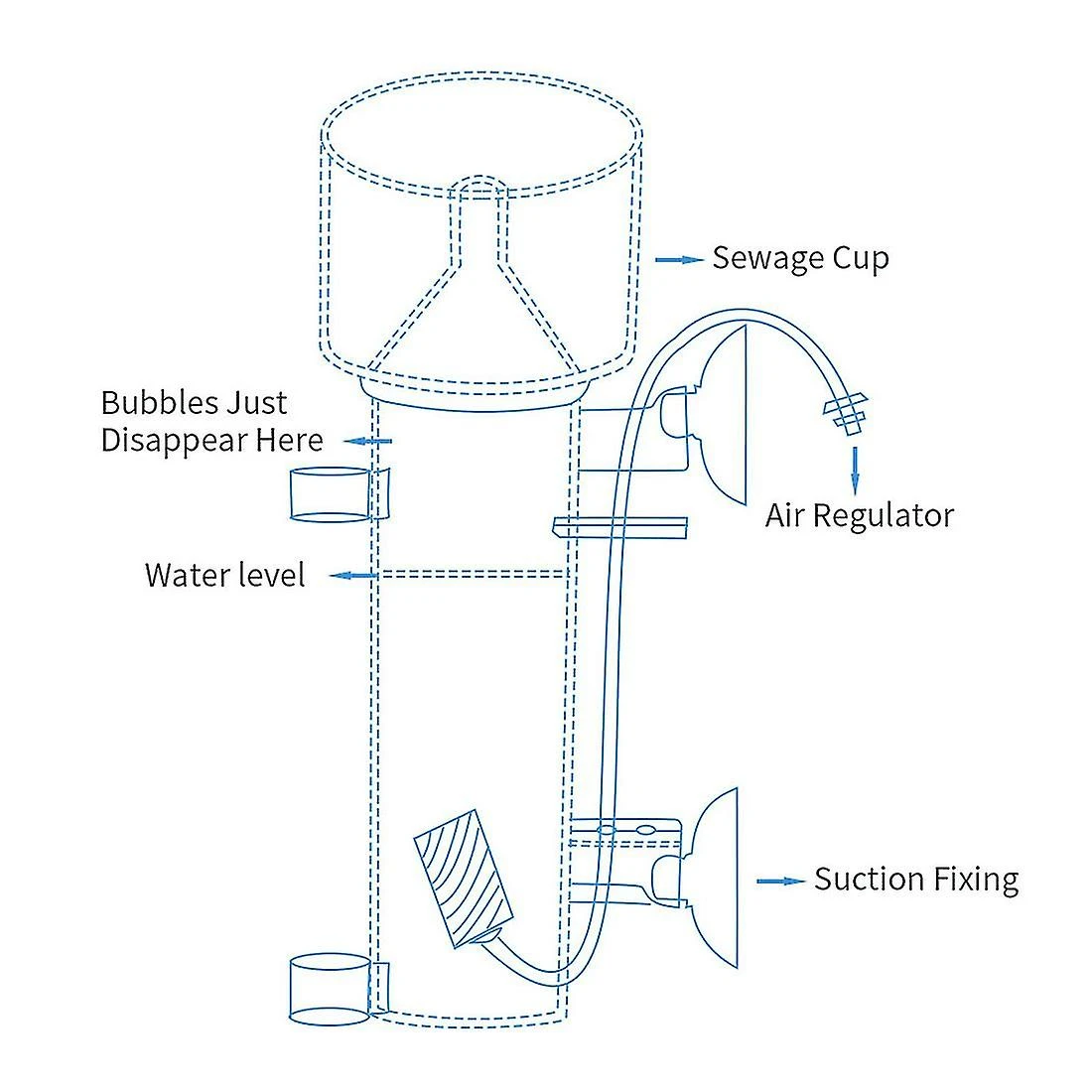 Sewage Cup

Bubbles Just Disappear Here

Air Regulator

Water level

Suction Fixing