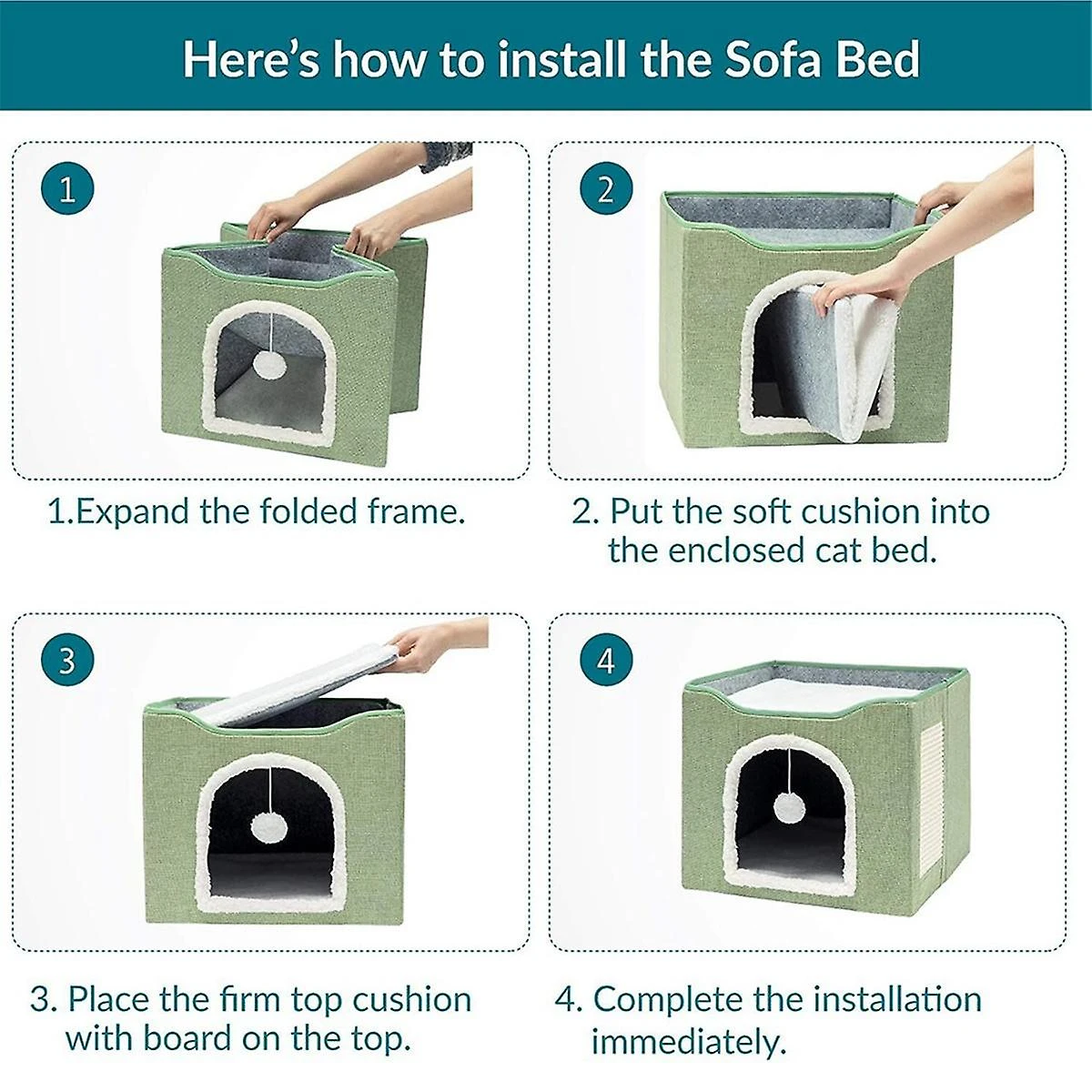 Here's how to install the Sofa Bed

1

1.Expand the folded frame.

2

2. Put the soft cushion into the enclosed cat bed.

3

3. Place the firm top cushion with board on the top.

4

4. Complete the installation immediately.