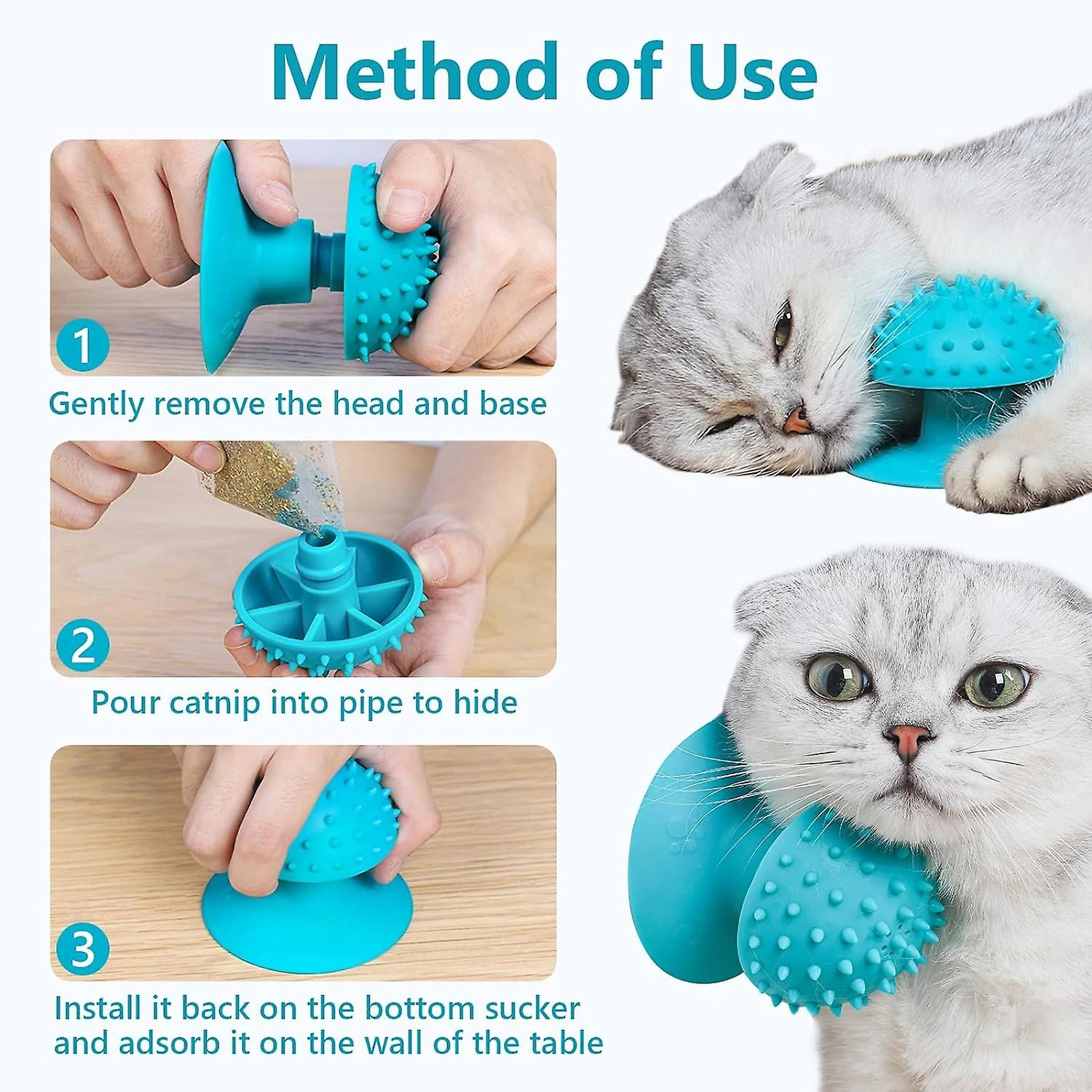 Method of Use

1

Gently remove the head and base

2

Pour catnip into pipe to hide

3

Install it back on the bottom sucker and adsorb it on the wall of the table