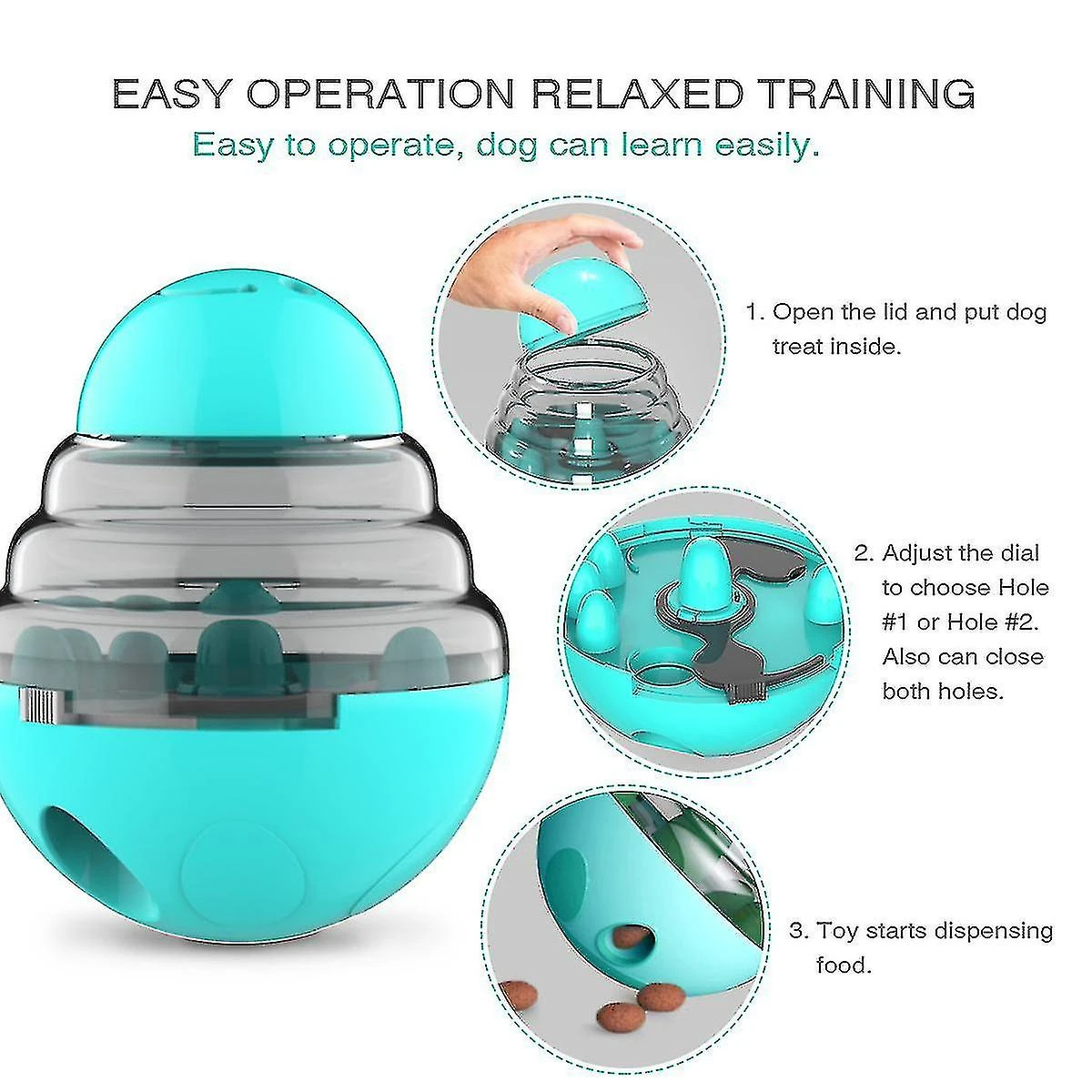 EASY OPERATION RELAXED TRAINING

Easy to operate, dog can learn easily.

1. Open the lid and put dog treat inside.

2. Adjust the dial to choose Hole #1 or Hole #2. Also can close both holes.

3. Toy starts dispensing food.