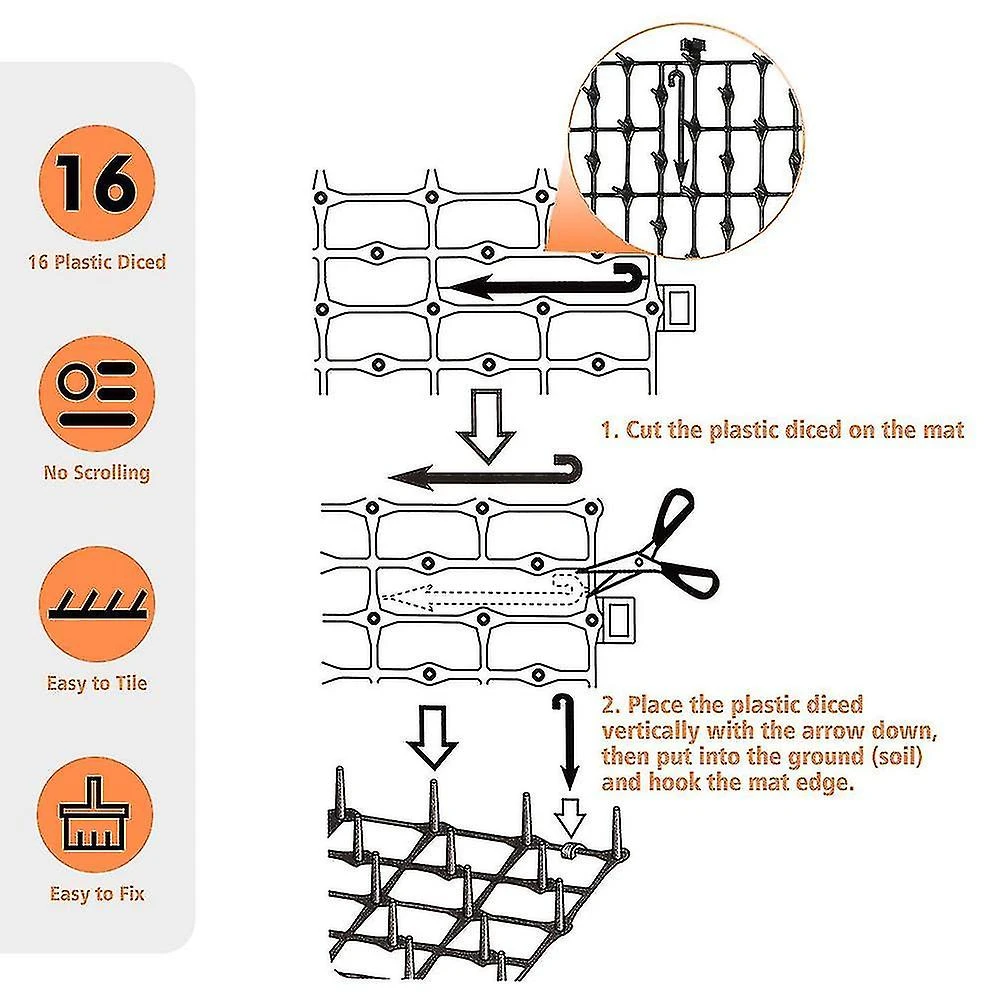 16

16 Plastic Diced

No Scrolling

Easy to Tile

Easy to Fix

1. Cut the plastic diced on the mat

2. Place the plastic diced vertically with the arrow down, then put into the ground (soil) and hook the mat edge.