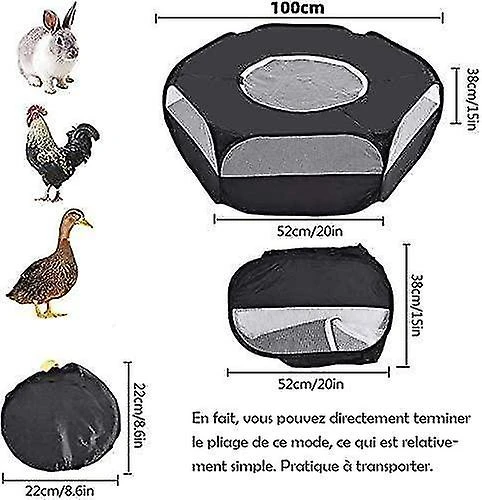 100cm

38cm/15in

52cm/20in

38cm/15in

52cm/20in

22cm/8.6in

22cm/8.6in

En fait, vous pouvez directement terminer le pliage de ce mode, ce qui est relativement simple. Pratique à transporter.