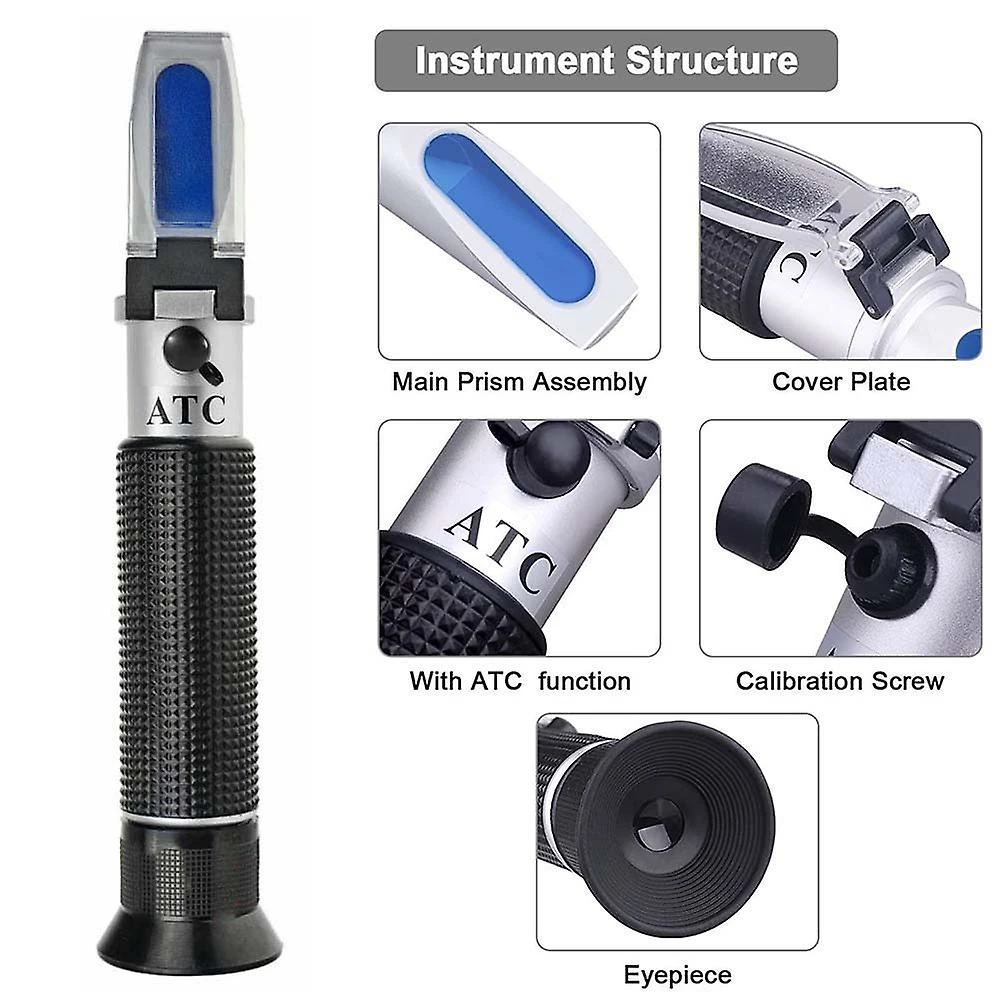 ATC

Instrument Structure

Main Prism Assembly

Cover Plate

ATC

With ATC function

Calibration Screw

Eyepiece