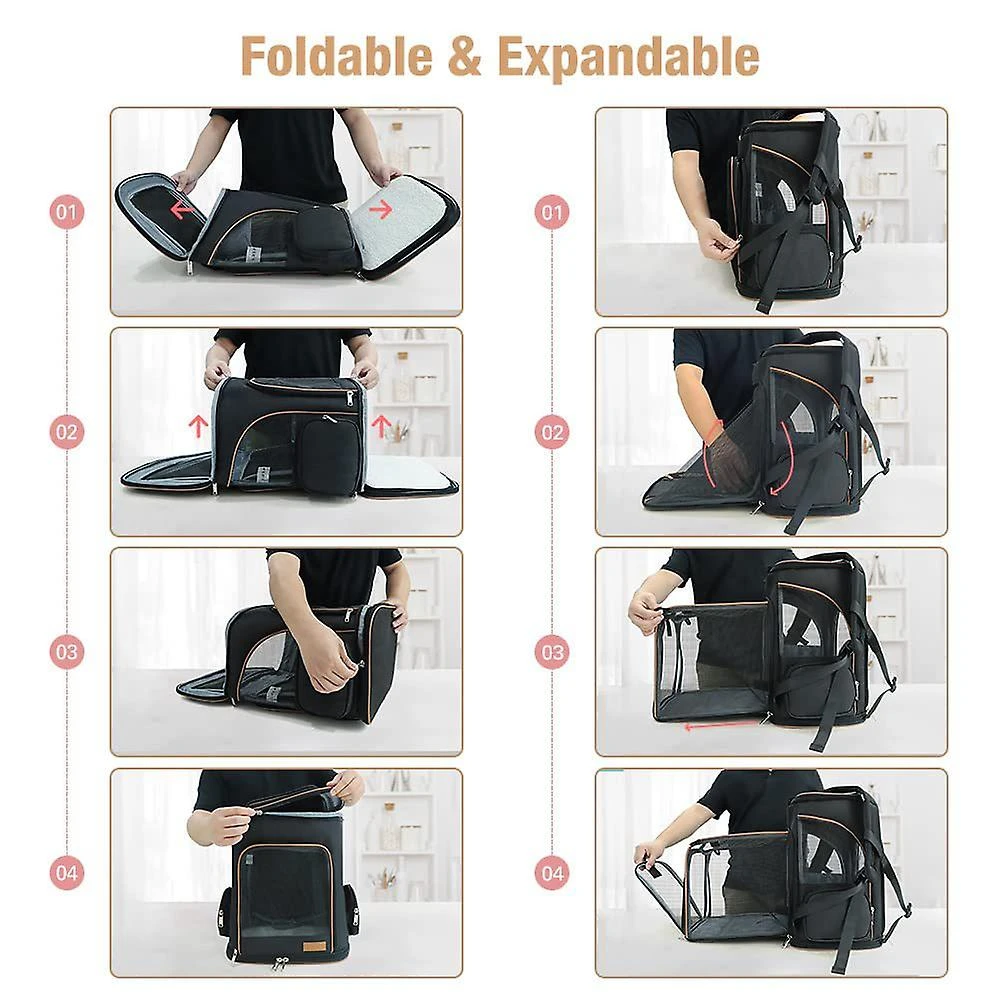 Foldable & Expandable

01

02

03

04

01

02

03

04