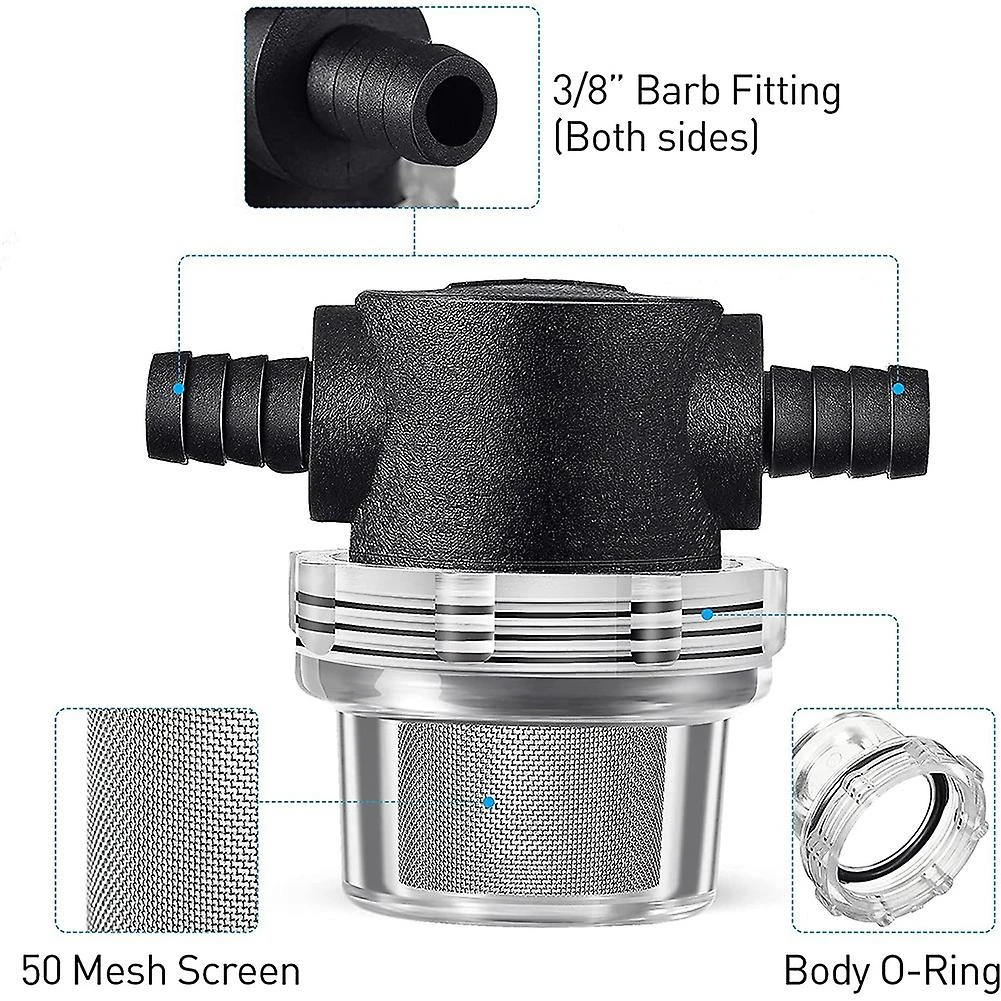 3/8" Barb Fitting
(Both sides)

50 Mesh Screen

Body O-Ring