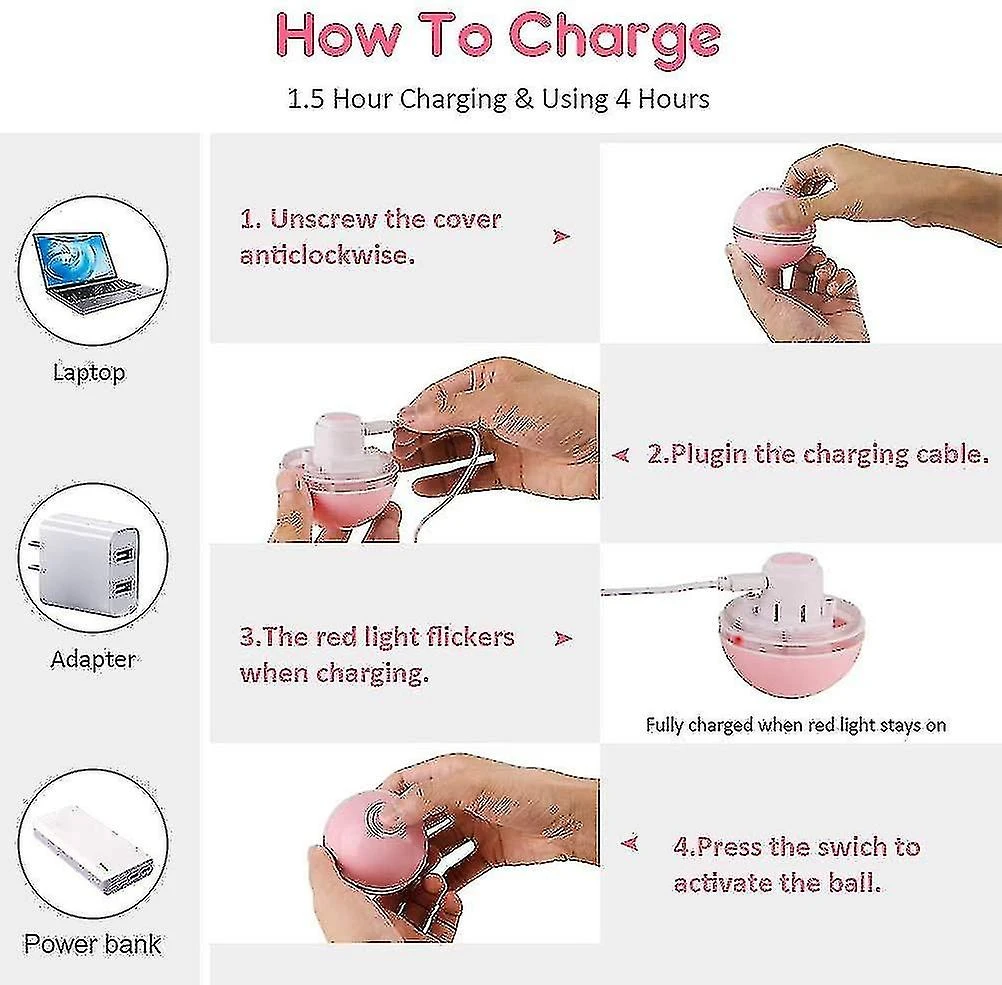 How To Charge

1.5 Hour Charging & Using 4 Hours

Laptop

Adapter

Power bank

1. Unscrew the cover anticlockwise.

2.Plugin the charging cable.

3.The red light flickers when charging.

Fully charged when red light stays on

4.Press the swich to activate the ball.