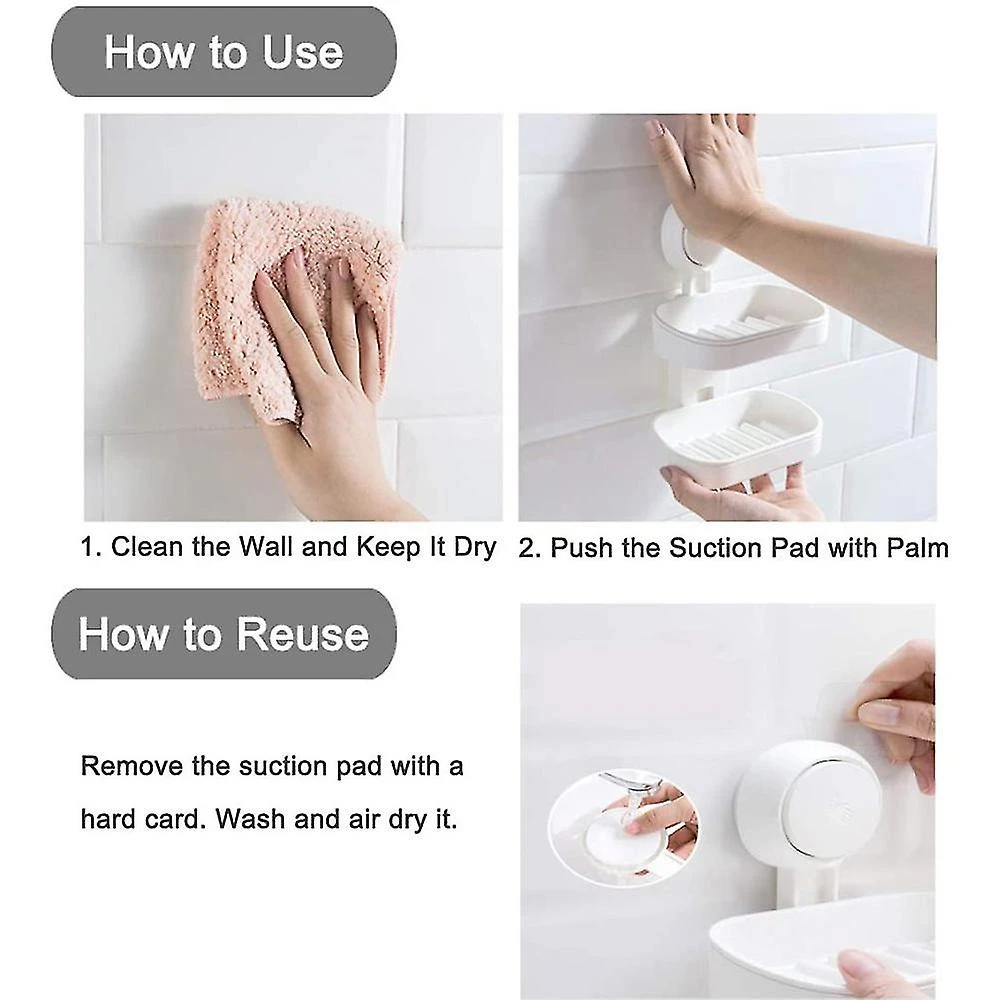 How to Use

1. Clean the Wall and Keep It Dry

2. Push the Suction Pad with Palm

How to Reuse

Remove the suction pad with a hard card. Wash and air dry it.