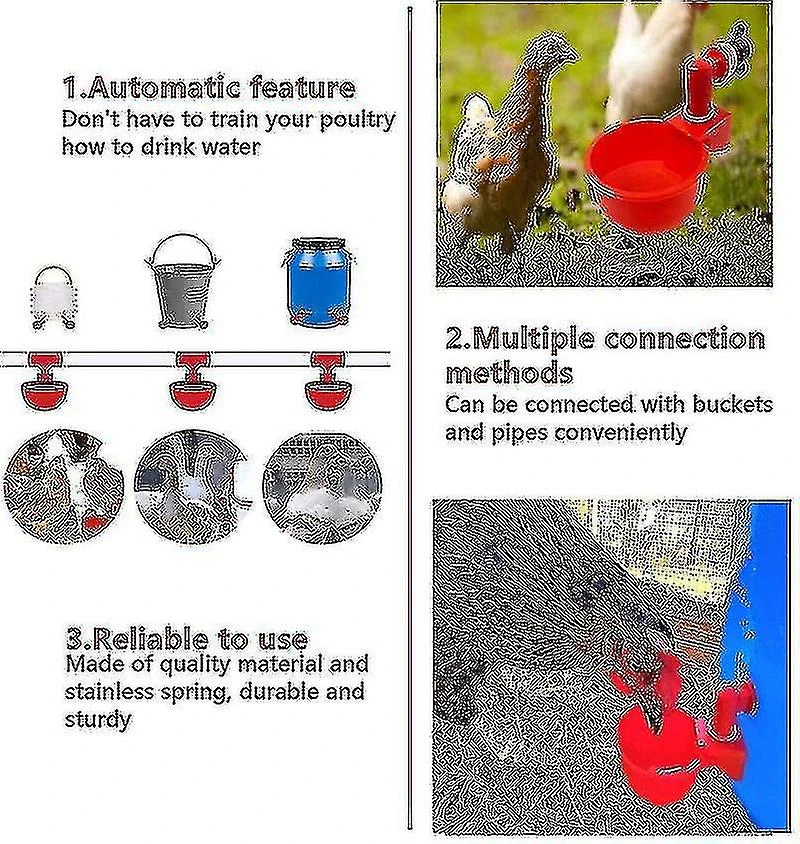 1.Automatic feature
Don't have to train your poultry how to drink water

2.Multiple connection methods
Can be connected with buckets and pipes conveniently

3.Reliable to use
Made of quality material and stainless spring, durable and sturdy