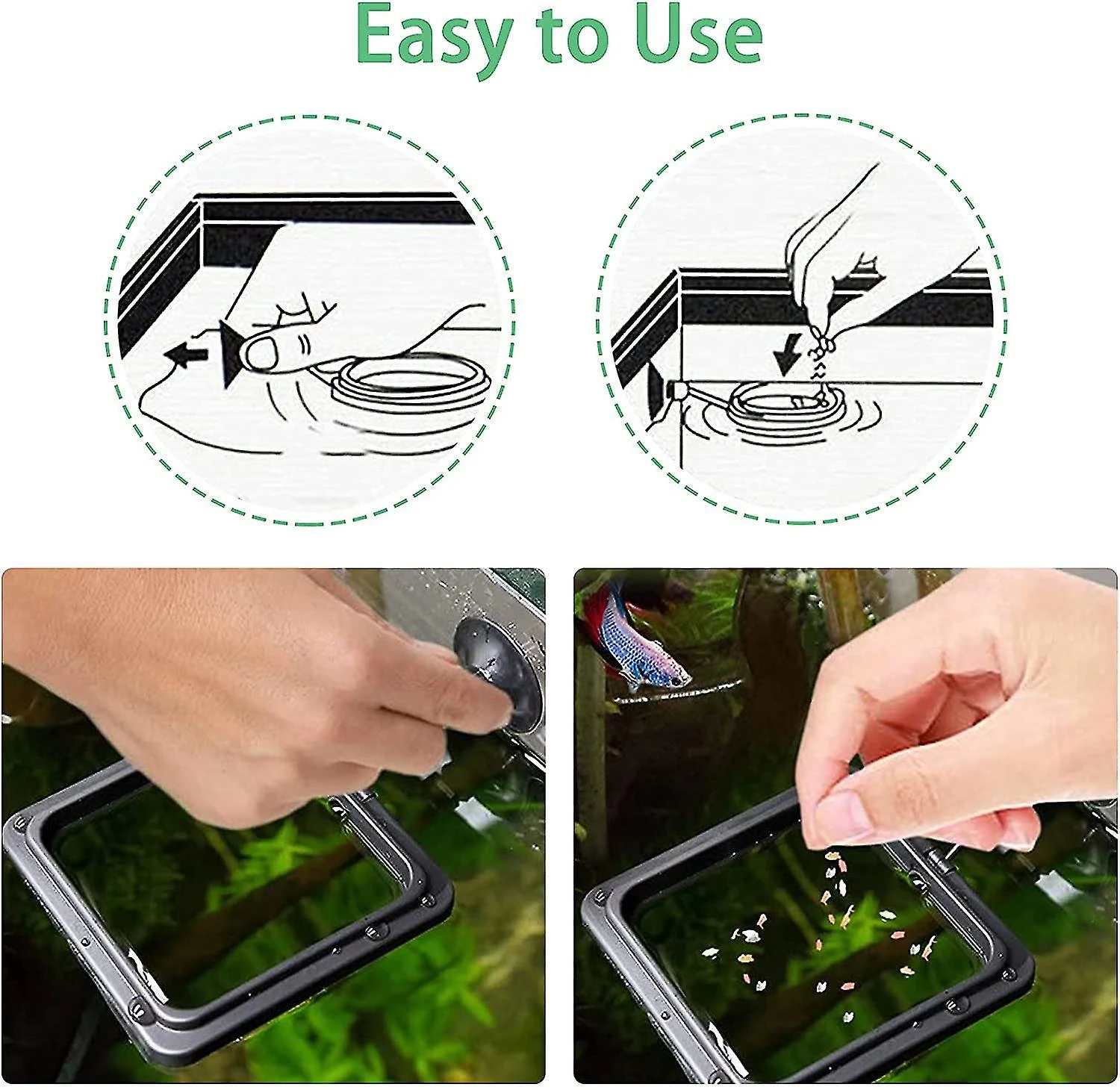 Easy to Use