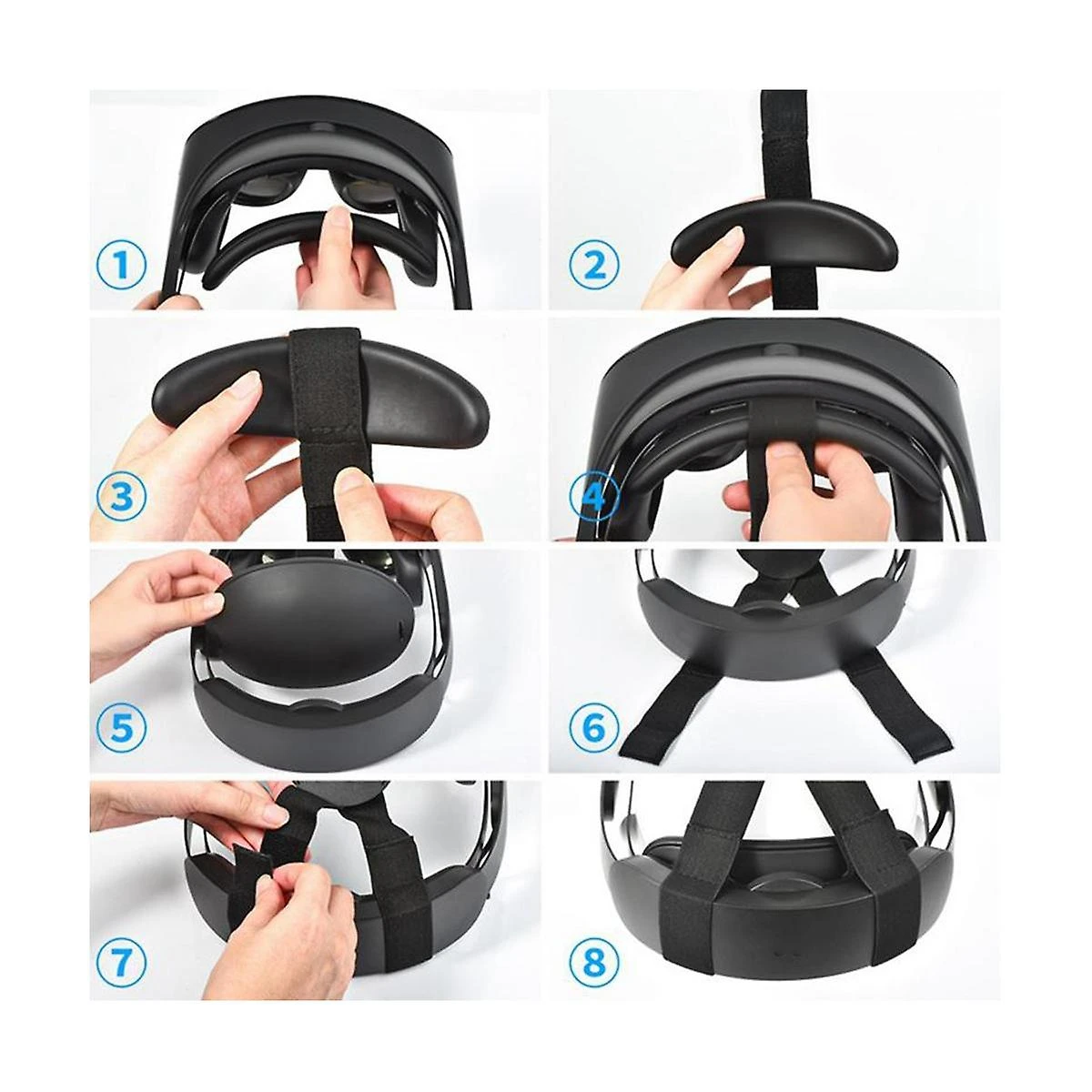 1
2
3
4
5
6
7
8