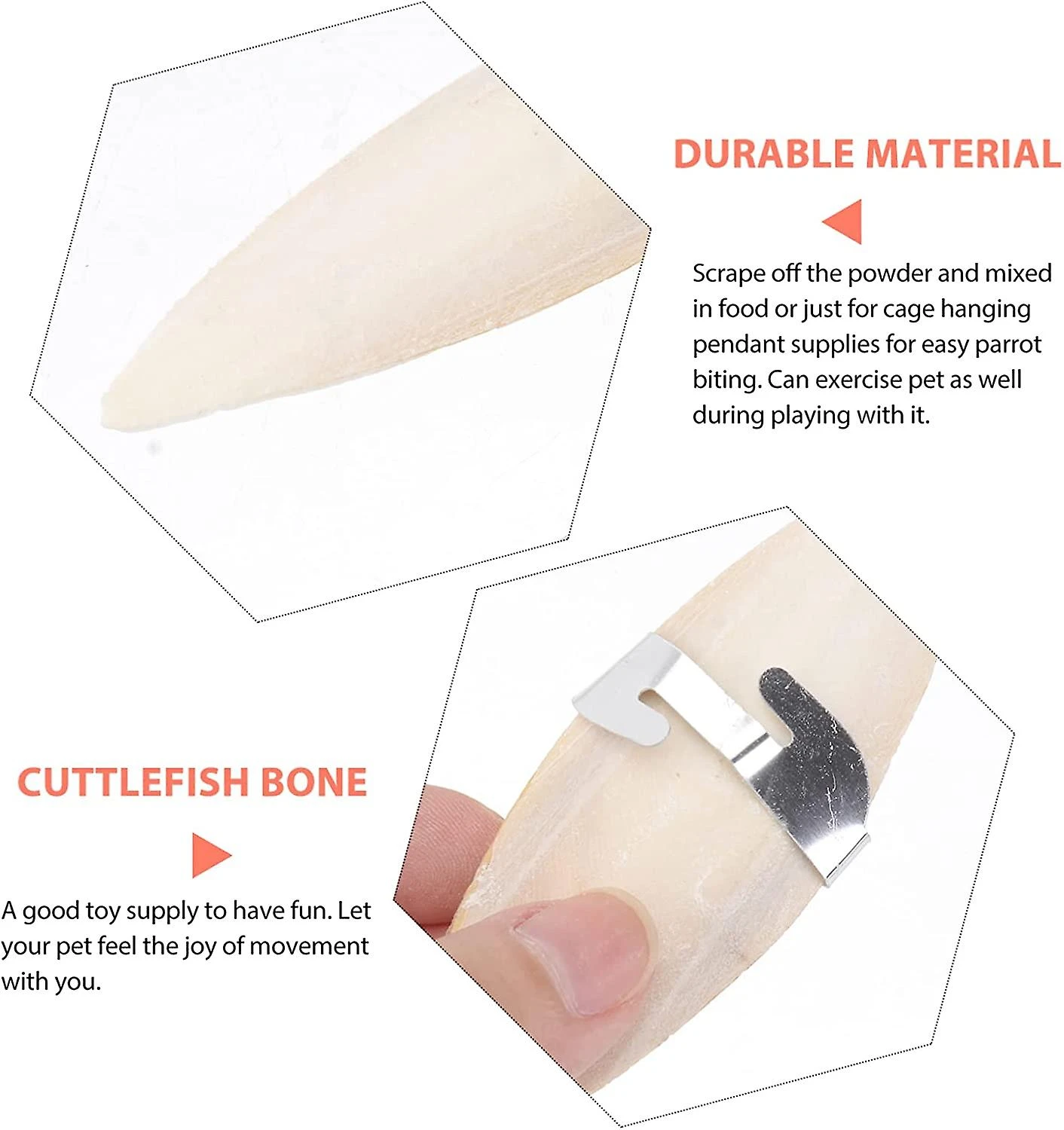 DURABLE MATERIAL

Scrape off the powder and mixed in food or just for cage hanging pendant supplies for easy parrot biting. Can exercise pet as well during playing with it.

CUTTLEFISH BONE

A good toy supply to have fun. Let your pet feel the joy of movement with you.